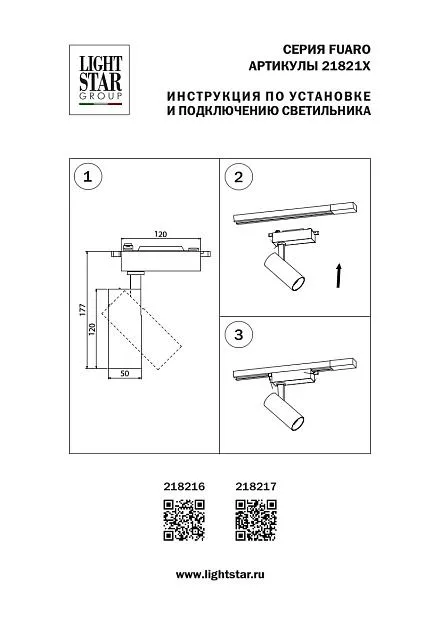 LIGHT STAR GROUP

СЕРИЯ FUARO
АРТИКУЛЫ 21821X

ИНСТРУКЦИЯ ПО УСТАНОВКЕ
И ПОДКЛЮЧЕНИЮ СВЕТИЛЬНИКА

1

120

177

120

50

2

3

218216 218217

www.lightstar.ru